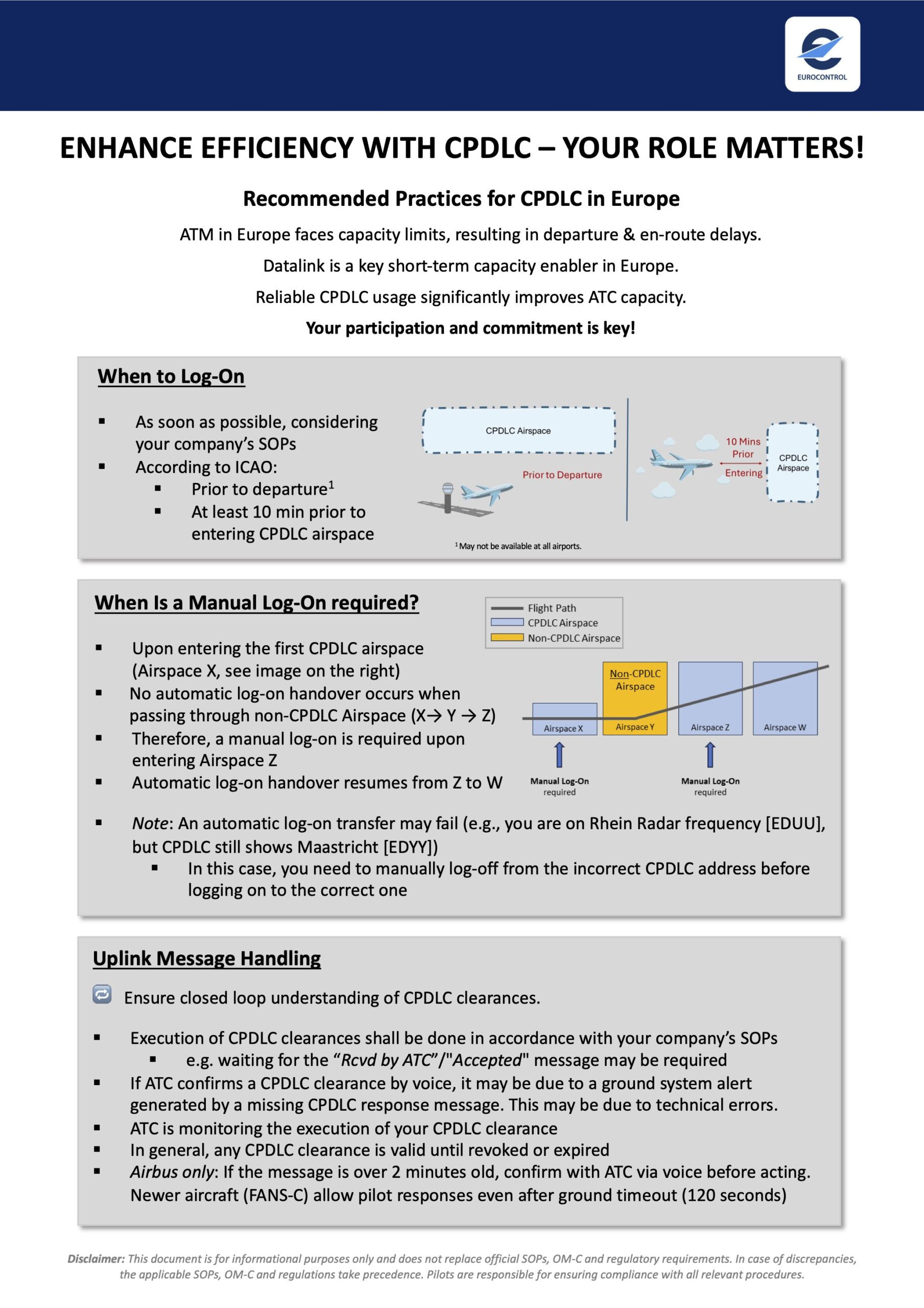 EUROCONTROL

ENHANCE EFFICIENCY WITH CPDLC – YOUR ROLE MATTERS!

Recommended Practices for CPDLC in Europe

ATM in Europe faces capacity limits, resulting in departure & en-route delays.

Datalink is a key short-term capacity enabler in Europe.

Reliable CPDLC usage significantly improves ATC capacity.

Your participation and commitment is key!

When to Log-On

▪ As soon as possible, considering your company's SOPs
▪ According to ICAO:
  ▪ Prior to departure$^1$
  ▪ At least 10 min prior to entering CPDLC airspace

CPDLC Airspace

Prior to Departure

10 Mins Prior Entering

CPDLC Airspace

$^1$ May not be available at all airports.

When Is a Manual Log-On required?

▪ Upon entering the first CPDLC airspace (Airspace X, see image on the right)
▪ No automatic log-on handover occurs when passing through non-CPDLC Airspace (X→ Y → Z)
▪ Therefore, a manual log-on is required upon entering Airspace Z
▪ Automatic log-on handover resumes from Z to W

Flight Path
CPDLC Airspace
Non-CPDLC Airspace

Non-CPDLC Airspace

Airspace X
Airspace Y
Airspace Z
Airspace W

Manual Log-On required
Manual Log-On required

▪ Note: An automatic log-on transfer may fail (e.g., you are on Rhein Radar frequency [EDUU], but CPDLC still shows Maastricht [EDYY])
  ▪ In this case, you need to manually log-off from the incorrect CPDLC address before logging on to the correct one

Uplink Message Handling

Ensure closed loop understanding of CPDLC clearances.

▪ Execution of CPDLC clearances shall be done in accordance with your company's SOPs
  ▪ e.g. waiting for the "Rcvd by ATC"/"Accepted" message may be required
▪ If ATC confirms a CPDLC clearance by voice, it may be due to a ground system alert generated by a missing CPDLC response message. This may be due to technical errors.
▪ ATC is monitoring the execution of your CPDLC clearance
▪ In general, any CPDLC clearance is valid until revoked or expired
▪ Airbus only: If the message is over 2 minutes old, confirm with ATC via voice before acting. Newer aircraft (FANS-C) allow pilot responses even after ground timeout (120 seconds)

Disclaimer: This document is for informational purposes only and does not replace official SOPs, OM-C and regulatory requirements. In case of discrepancies, the applicable SOPs, OM-C and regulations take precedence. Pilots are responsible for ensuring compliance with all relevant procedures.