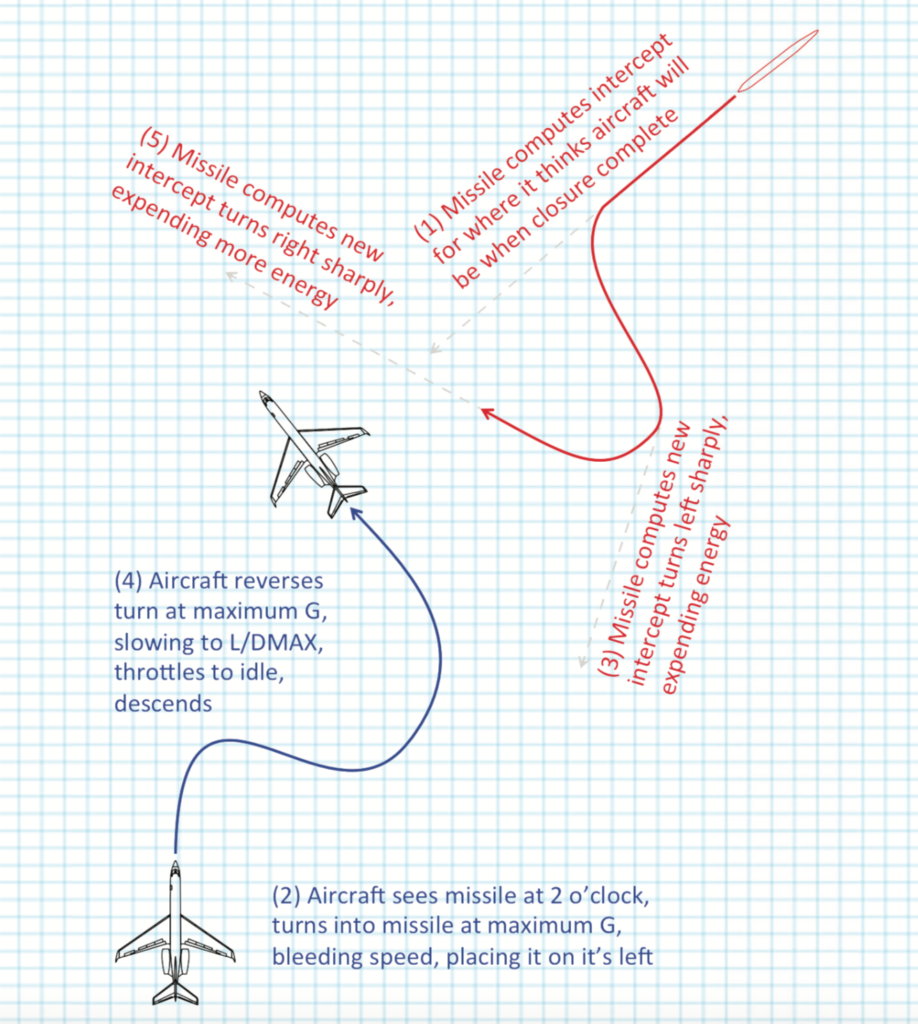 (5) Missile computes new intercept turns right sharply, expending more energy

(1) Missile computes intercept for where it thinks aircraft will be when closure complete

(3) Missile computes new intercept turns left sharply, expending energy

(4) Aircraft reverses turn at maximum G, slowing to L/DMAX, throttles to idle, descends

(2) Aircraft sees missile at 2 o'clock, turns into missile at maximum G, bleeding speed, placing it on it's left